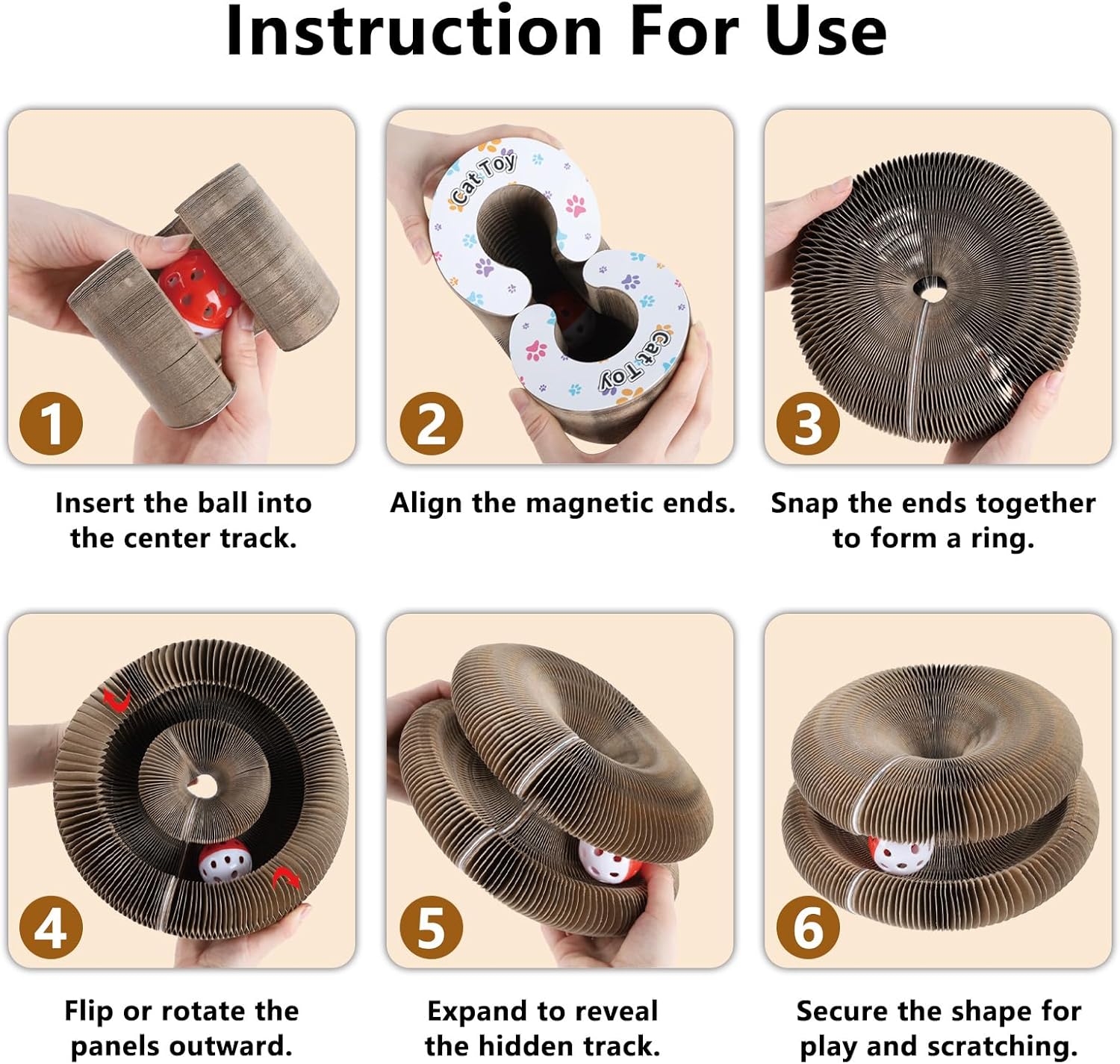 Instruction For Use

1

Insert the ball into the center track.

Cat Toy

Cat Toy

2

Align the magnetic ends.

3

Snap the ends together to form a ring.

4

Flip or rotate the panels outward.

5

Expand to reveal the hidden track.

6

Secure the shape for play and scratching.